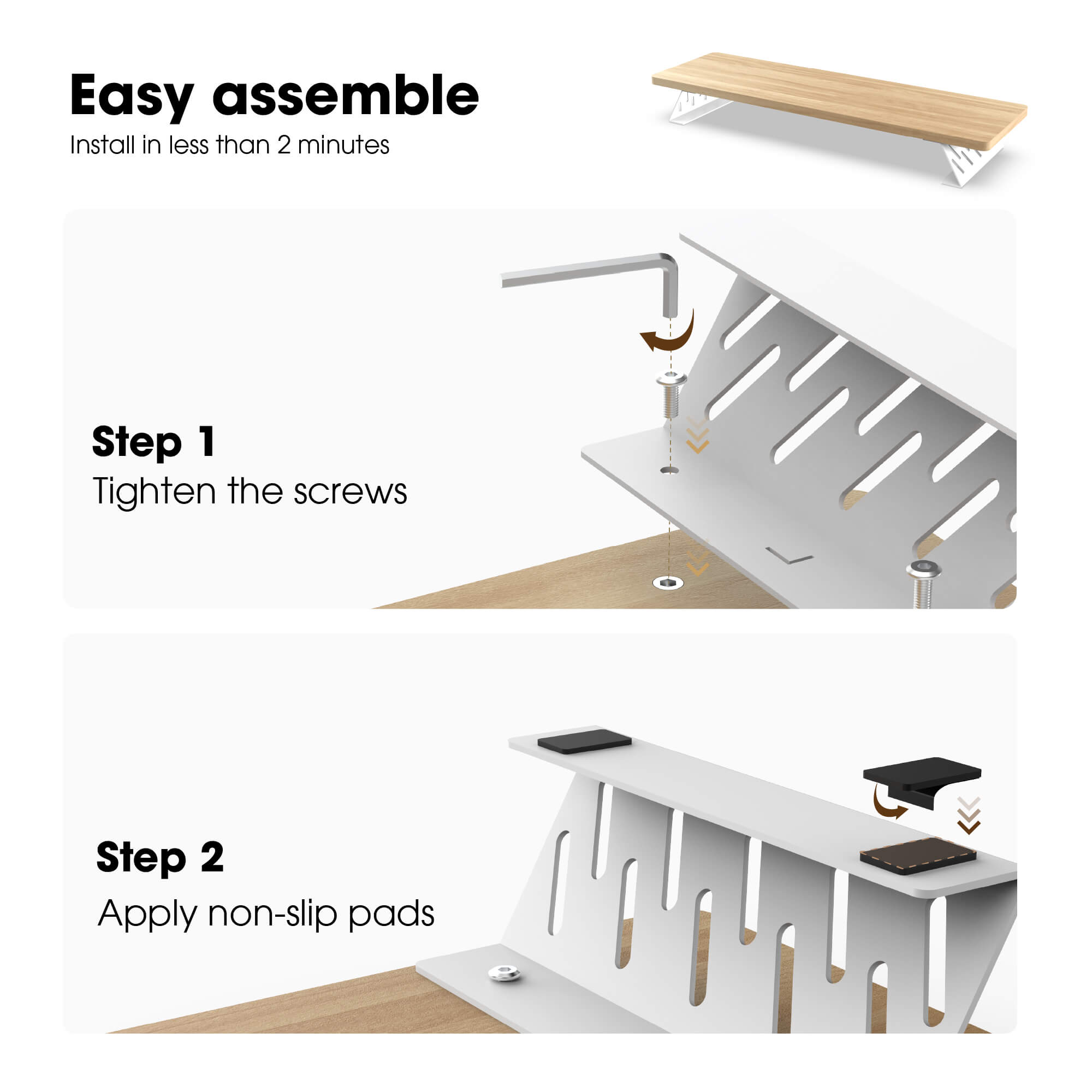 Easy assemble
Install in less than 2 minutes

Step 1
Tighten the screws

Step 2
Apply non-slip pads