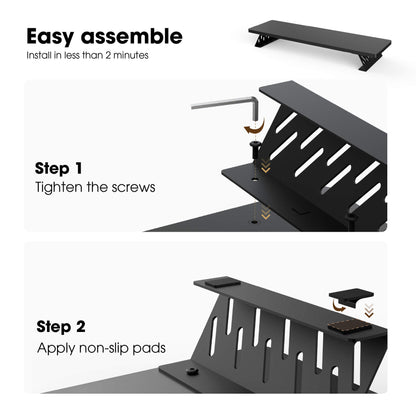 Easy assemble
Install in less than 2 minutes

Step 1
Tighten the screws

Step 2
Apply non-slip pads